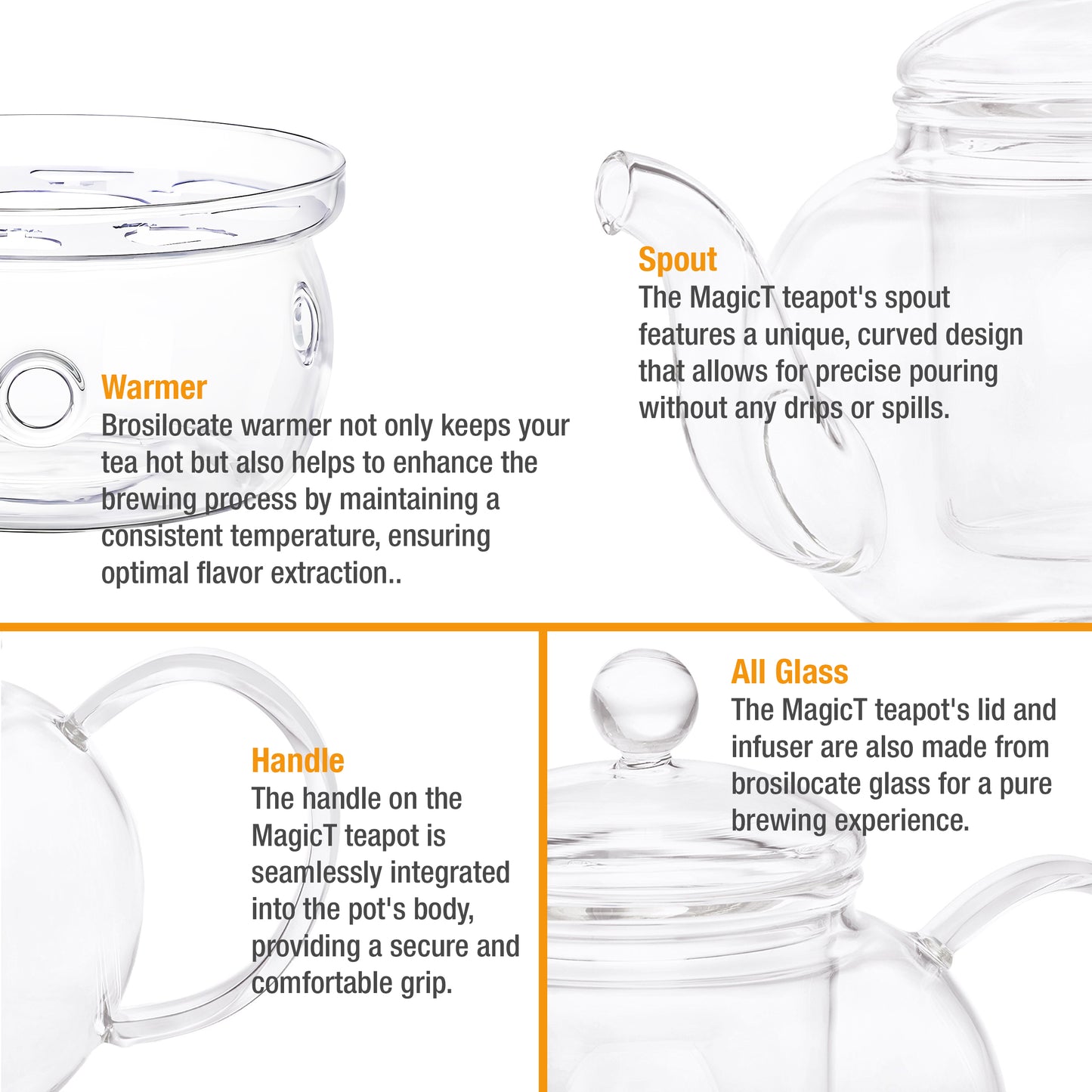 Warmer
Brosilocate warmer not only keeps your tea hot but also helps to enhance the brewing process by maintaining a consistent temperature, ensuring optimal flavor extraction..

Spout
The MagicT teapot's spout features a unique, curved design that allows for precise pouring without any drips or spills.

Handle
The handle on the MagicT teapot is seamlessly integrated into the pot's body, providing a secure and comfortable grip.

All Glass
The MagicT teapot's lid and infuser are also made from brosilocate glass for a pure brewing experience.